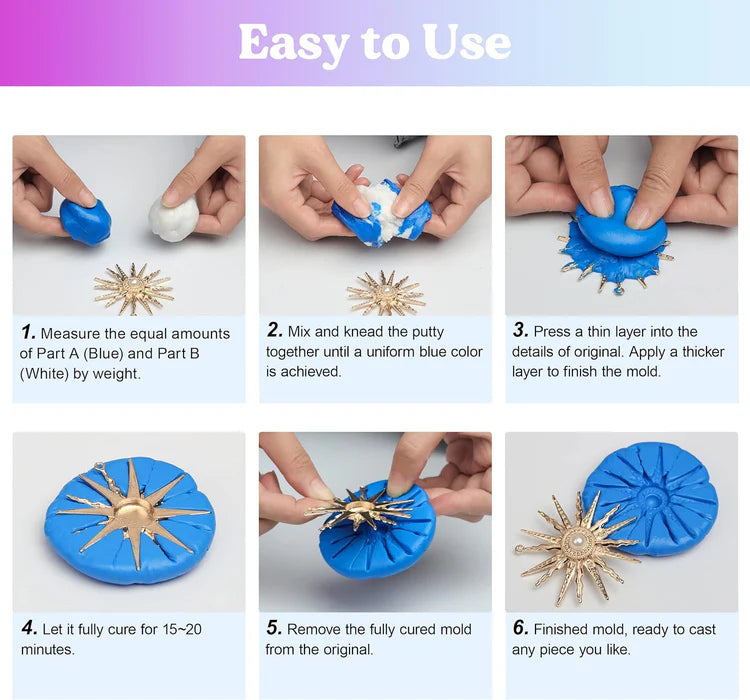 Easy to Use

1. Measure the equal amounts of Part A (Blue) and Part B (White) by weight.

2. Mix and knead the putty together until a uniform blue color is achieved.

3. Press a thin layer into the details of original. Apply a thicker layer to finish the mold.

4. Let it fully cure for 15~20 minutes.

5. Remove the fully cured mold from the original.

6. Finished mold, ready to cast any piece you like.